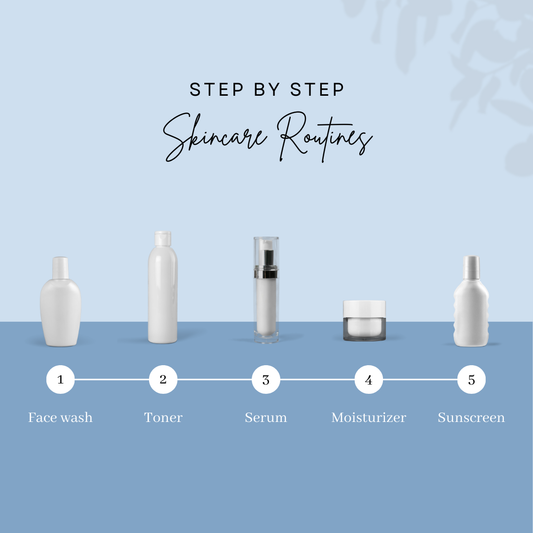 STEP BY STEP
Skincare Routines

1 Face wash
2 Toner
3 Serum
4 Moisturizer
5 Sunscreen